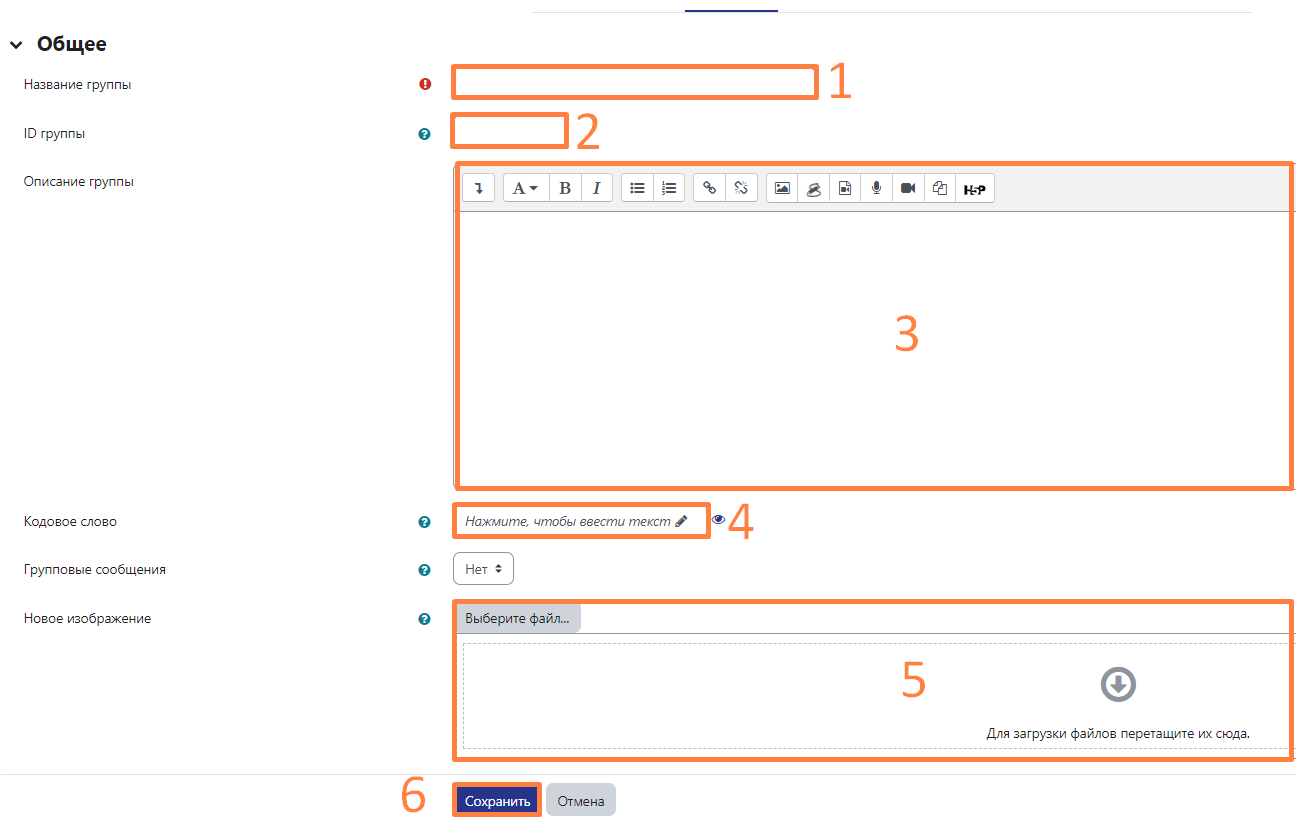 Общее

Название группы

1

ID группы

2

Описание группы

A B I H5P

3

Кодовое слово

Нажмите, чтобы ввести текст

4

Групповые сообщения

Нет

Новое изображение

Выберите файл...

5

Для загрузки файлов перетащите их сюда.

6

Сохранить

Отмена